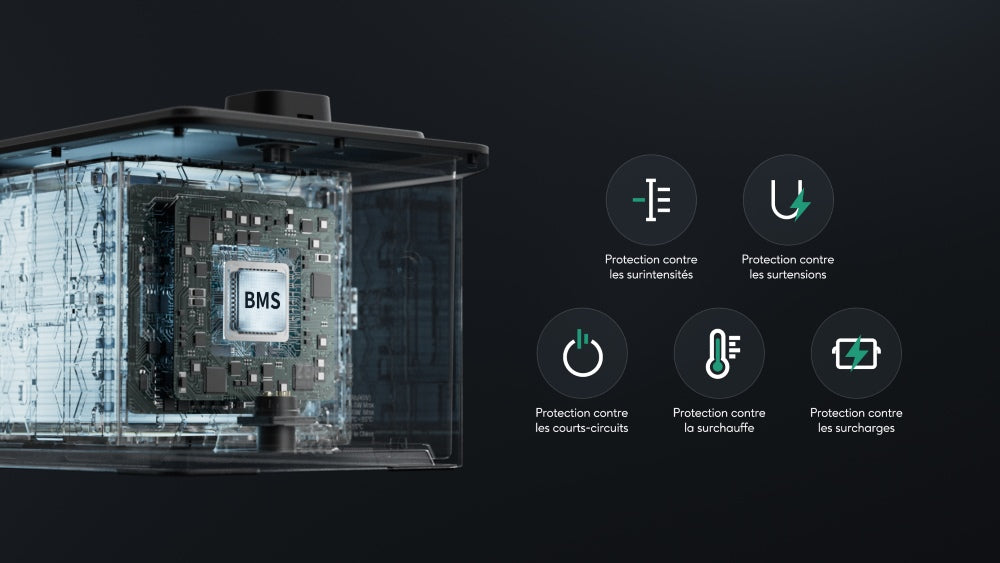 BMS

Protection contre les surintensités

Protection contre les surtensions

Protection contre les courts-circuits

Protection contre la surchauffe

Protection contre les surcharges